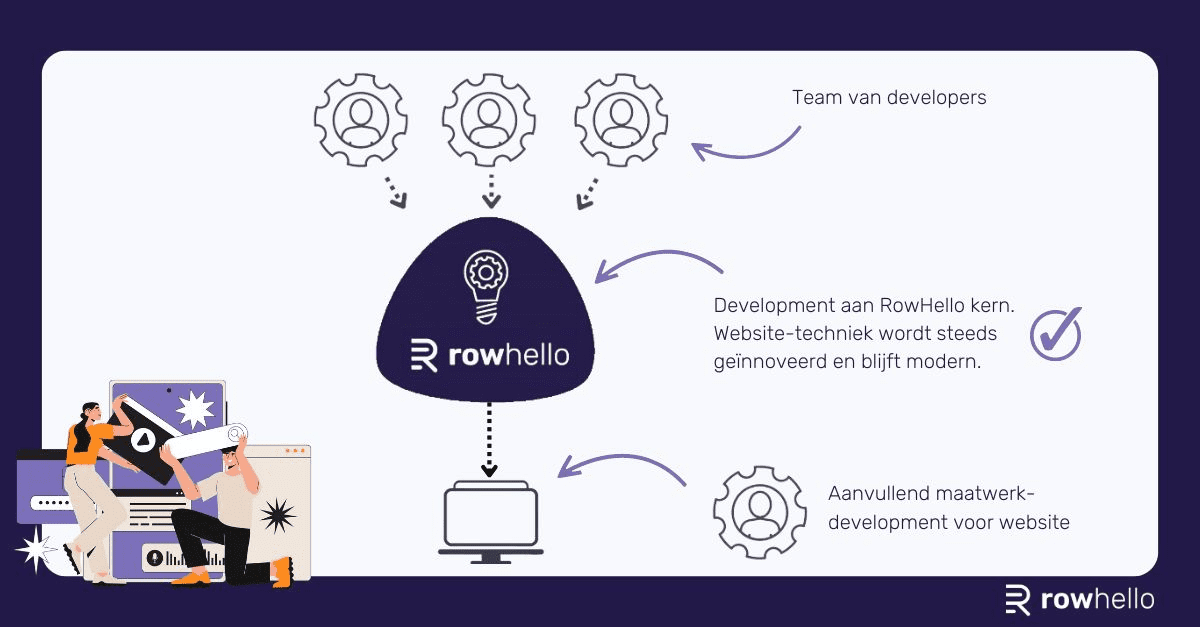 Team van developers

rowhello

Development aan RowHello kern. Website-techniek wordt steeds geïnnoveerd en blijft modern.

Aanvullend maatwerk-development voor website

rowhello